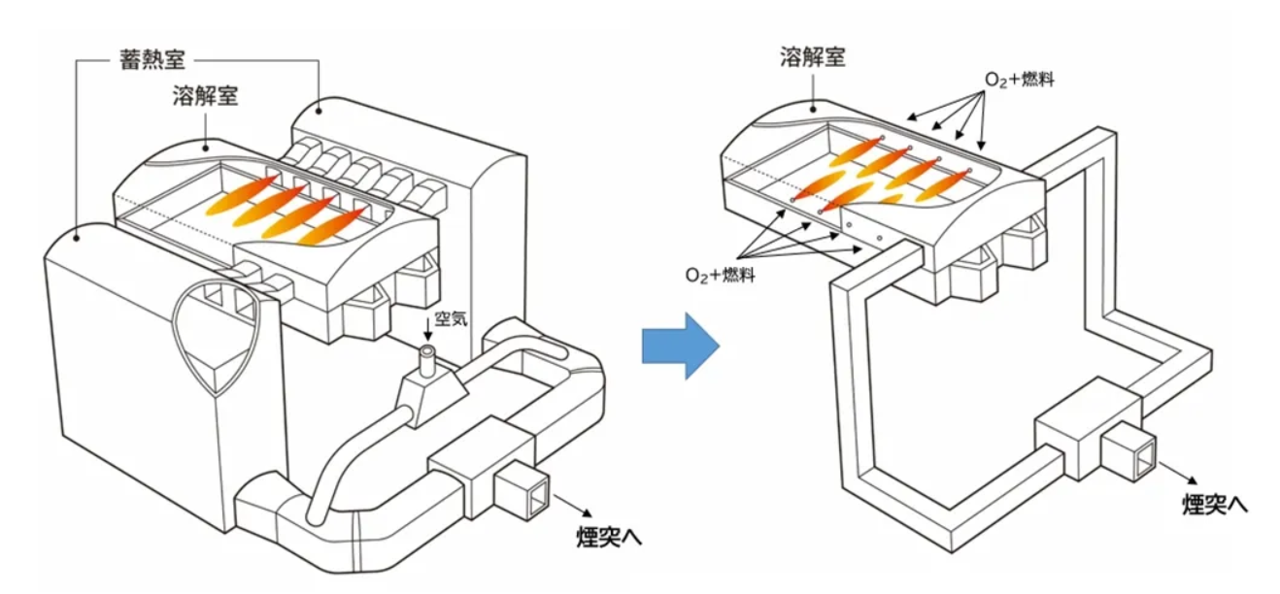 蓄熱室
溶解室
空気
煙突へ

溶解室
$O_2$+燃料
$O_2$+燃料
煙突へ